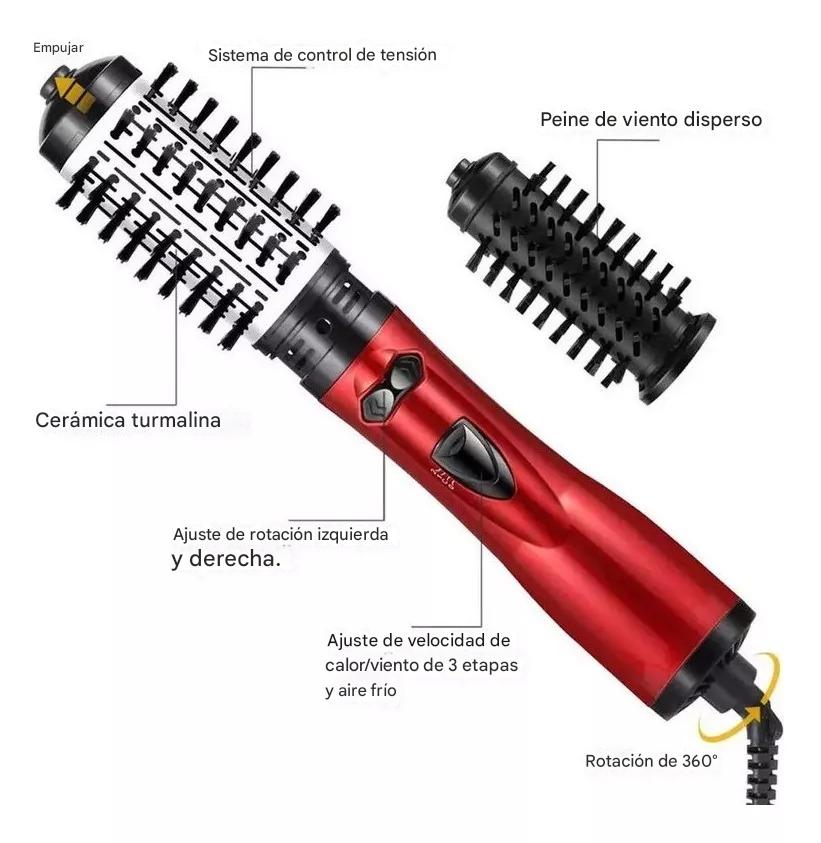 Empujar

Sistema de control de tensión

Peine de viento disperso

Cerámica turmalina

Ajuste de rotación izquierda y derecha.

Ajuste de velocidad de calor/viento de 3 etapas y aire frío

Rotación de 360°