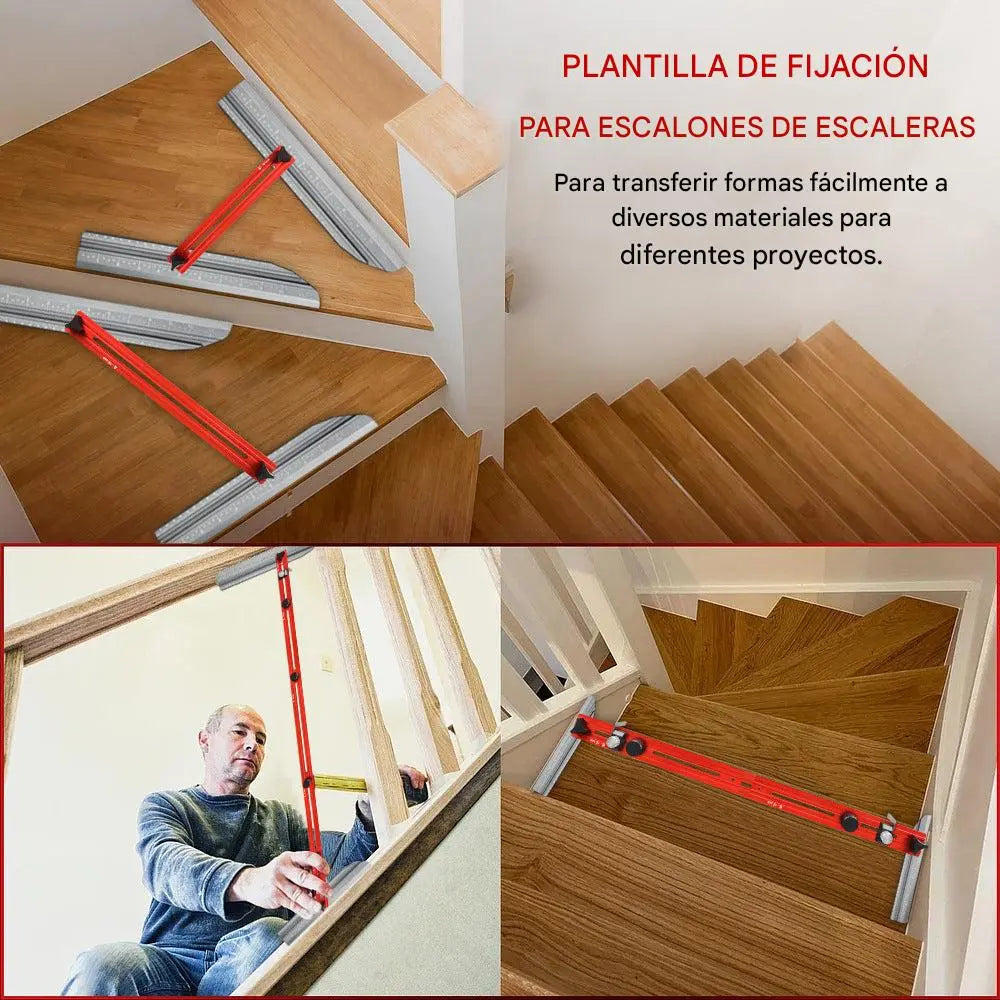 PLANTILLA DE FIJACIÓN

PARA ESCALONES DE ESCALERAS

Para transferir formas fácilmente a diversos materiales para diferentes proyectos.