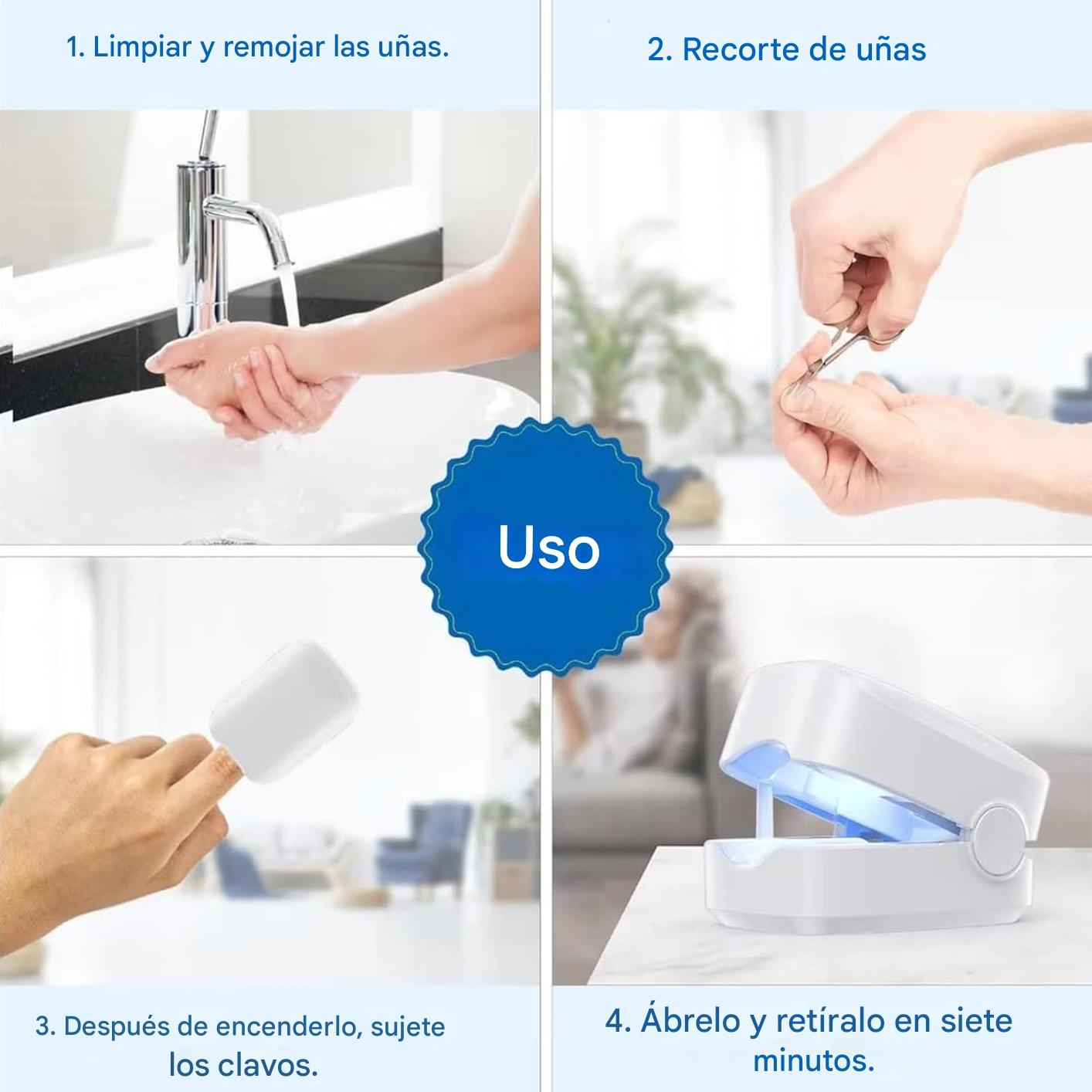 1. Limpiar y remojar las uñas.

2. Recorte de uñas

Uso

3. Después de encenderlo, sujete los clavos.

4. Ábrelo y retíralo en siete minutos.