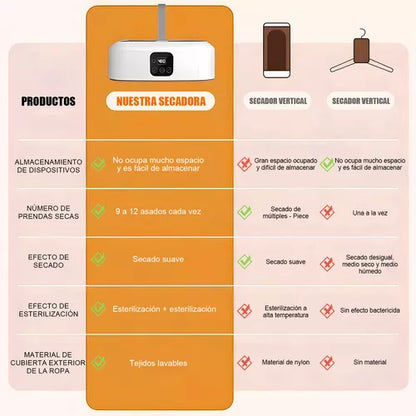 | PRODUCTOS | NUESTRA SECADORA | SECADOR VERTICAL | SECADOR VERTICAL |
|---|---|---|---|
| ALMACENAMIENTO DE DISPOSITIVOS | No ocupa mucho espacio y es fácil de almacenar | Gran espacio ocupado y difícil de almacenar | No ocupa mucho espacio y es fácil de almacenar |
| NÚMERO DE PRENDAS SECAS | 9 a 12 asados cada vez | Secado de múltiples - Piece | Una a la vez |
| EFECTO DE SECADO | Secado suave | Secado suave | Secado desigual, medio seco y medio húmedo |
| EFECTO DE ESTERILIZACIÓN | Esterilización + esterilización | Esterilización a alta temperatura | Sin efecto bactericida |
| MATERIAL DE CUBIERTA EXTERIOR DE LA ROPA | Tejidos lavables | Material de nylon | Sin material |